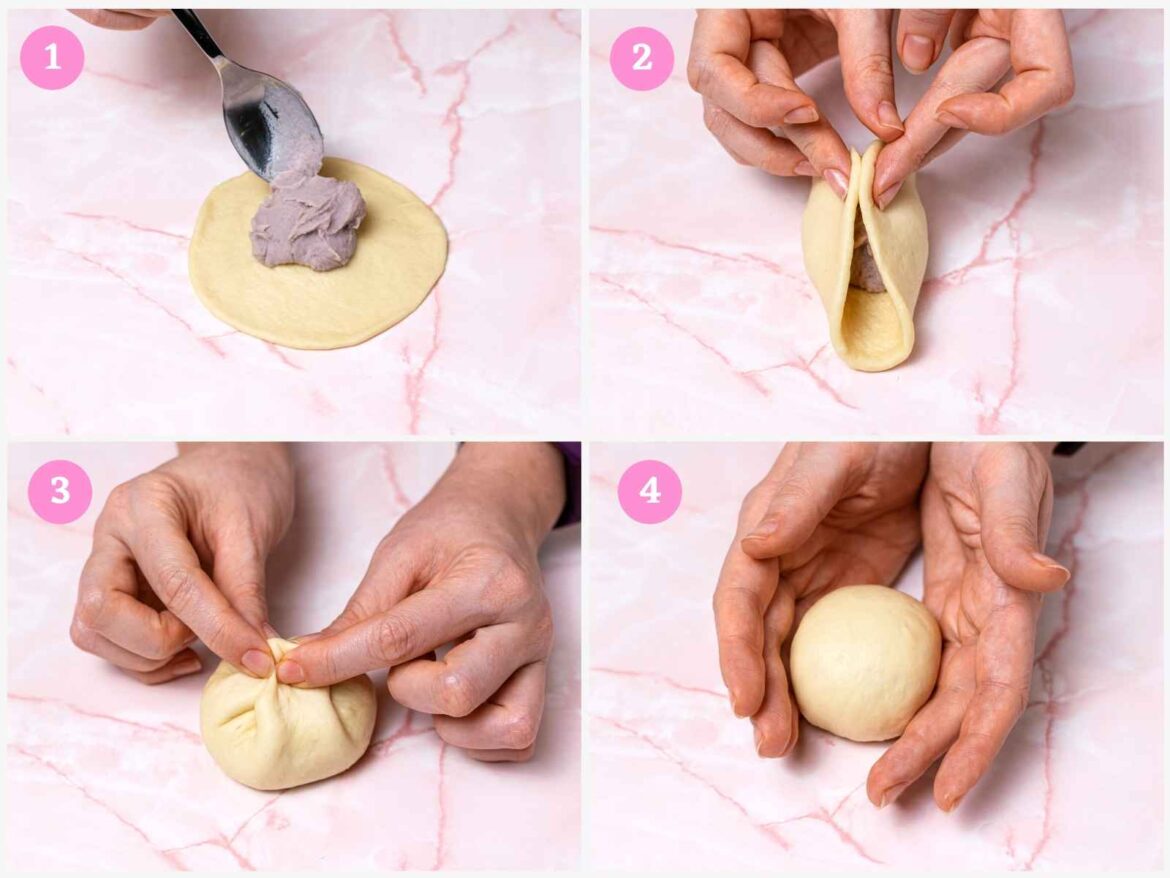 1

2

3

4