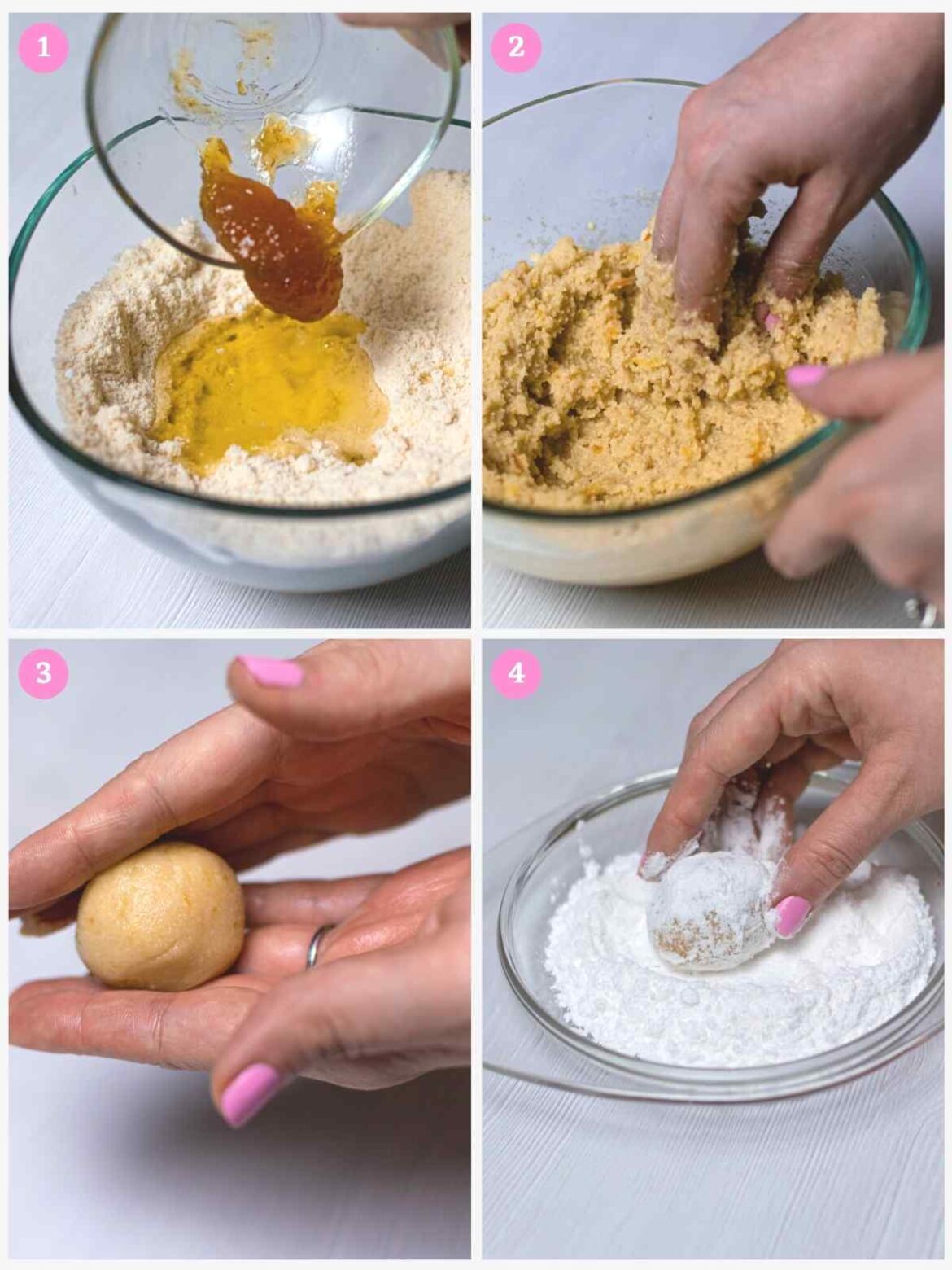 1

2

3

4